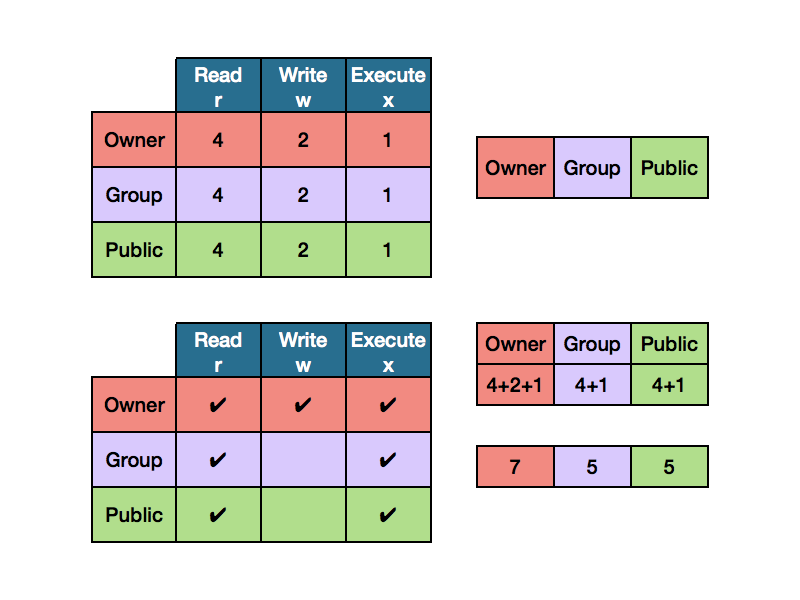 | | Read r | Write w | Execute x |
|---|---|---|---|
| Owner | 4 | 2 | 1 |
| Group | 4 | 2 | 1 |
| Public | 4 | 2 | 1 |

| Owner | Group | Public |
|---|---|---|

| | Read r | Write w | Execute x |
|---|---|---|---|
| Owner | ✔ | ✔ | ✔ |
| Group | ✔ | | ✔ |
| Public | ✔ | | ✔ |

| Owner | Group | Public |
|---|---|---|
| 4+2+1 | 4+1 | 4+1 |

| 7 | 5 | 5 |
|---|---|---|